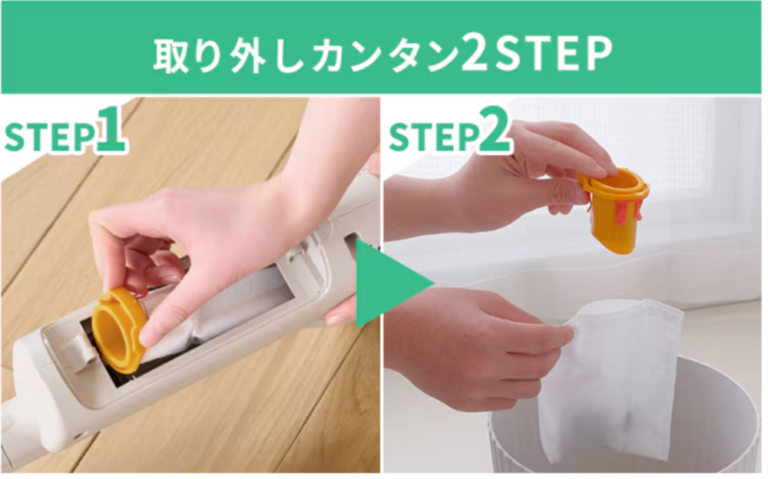 取り外しカンタン2STEP

STEP1

STEP2